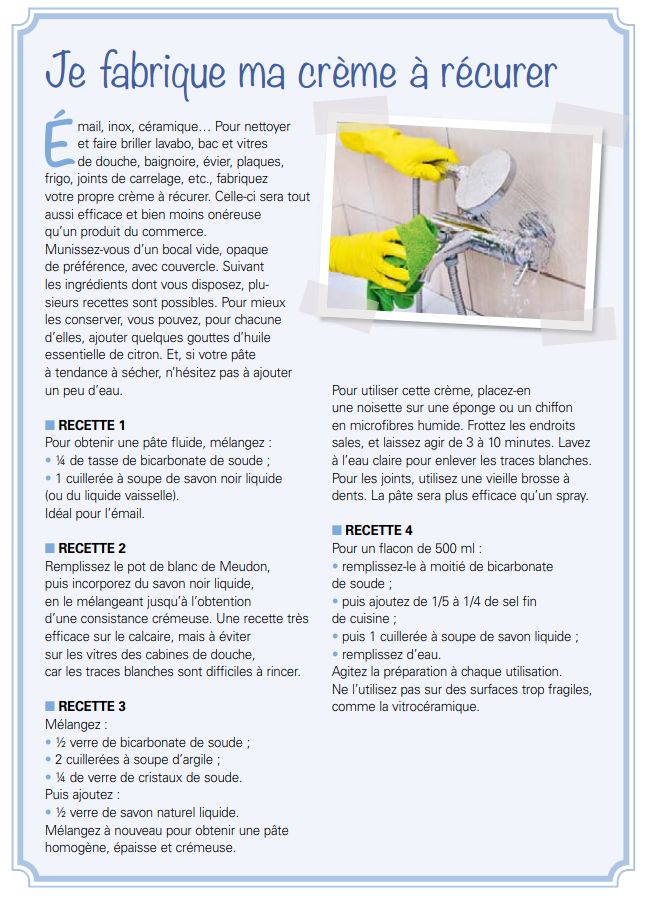 Je fabrique ma crème à récurer

Émail, inox, céramique… Pour nettoyer et faire briller lavabo, bac et vitres de douche, baignoire, évier, plaques, frigo, joints de carrelage, etc., fabriquez votre propre crème à récurer. Celle-ci sera tout aussi efficace et bien moins onéreuse qu'un produit du commerce.
Munissez-vous d'un bocal vide, opaque de préférence, avec couvercle. Suivant les ingrédients dont vous disposez, plusieurs recettes sont possibles. Pour mieux les conserver, vous pouvez, pour chacune d'elles, ajouter quelques gouttes d'huile essentielle de citron. Et, si votre pâte à tendance à sécher, n'hésitez pas à ajouter un peu d'eau.

■ RECETTE 1
Pour obtenir une pâte fluide, mélangez :
• ¼ de tasse de bicarbonate de soude ;
• 1 cuillerée à soupe de savon noir liquide (ou du liquide vaisselle).
Idéal pour l'émail.

■ RECETTE 2
Remplissez le pot de blanc de Meudon, puis incorporez du savon noir liquide, en le mélangeant jusqu'à l'obtention d'une consistance crémeuse. Une recette très efficace sur le calcaire, mais à éviter sur les vitres des cabines de douche, car les traces blanches sont difficiles à rincer.

■ RECETTE 3
Mélangez :
• ½ verre de bicarbonate de soude ;
• 2 cuillerées à soupe d'argile ;
• ¼ de verre de cristaux de soude.
Puis ajoutez :
• ½ verre de savon naturel liquide.
Mélangez à nouveau pour obtenir une pâte homogène, épaisse et crémeuse.

Pour utiliser cette crème, placez-en une noisette sur une éponge ou un chiffon en microfibres humide. Frottez les endroits sales, et laissez agir de 3 à 10 minutes. Lavez à l'eau claire pour enlever les traces blanches. Pour les joints, utilisez une vieille brosse à dents. La pâte sera plus efficace qu'un spray.

■ RECETTE 4
Pour un flacon de 500 ml :
• remplissez-le à moitié de bicarbonate de soude ;
• puis ajoutez de 1/5 à 1/4 de sel fin de cuisine ;
• puis 1 cuillerée à soupe de savon liquide ;
• remplissez d'eau.
Agitez la préparation à chaque utilisation.
Ne l'utilisez pas sur des surfaces trop fragiles, comme la vitrocéramique.